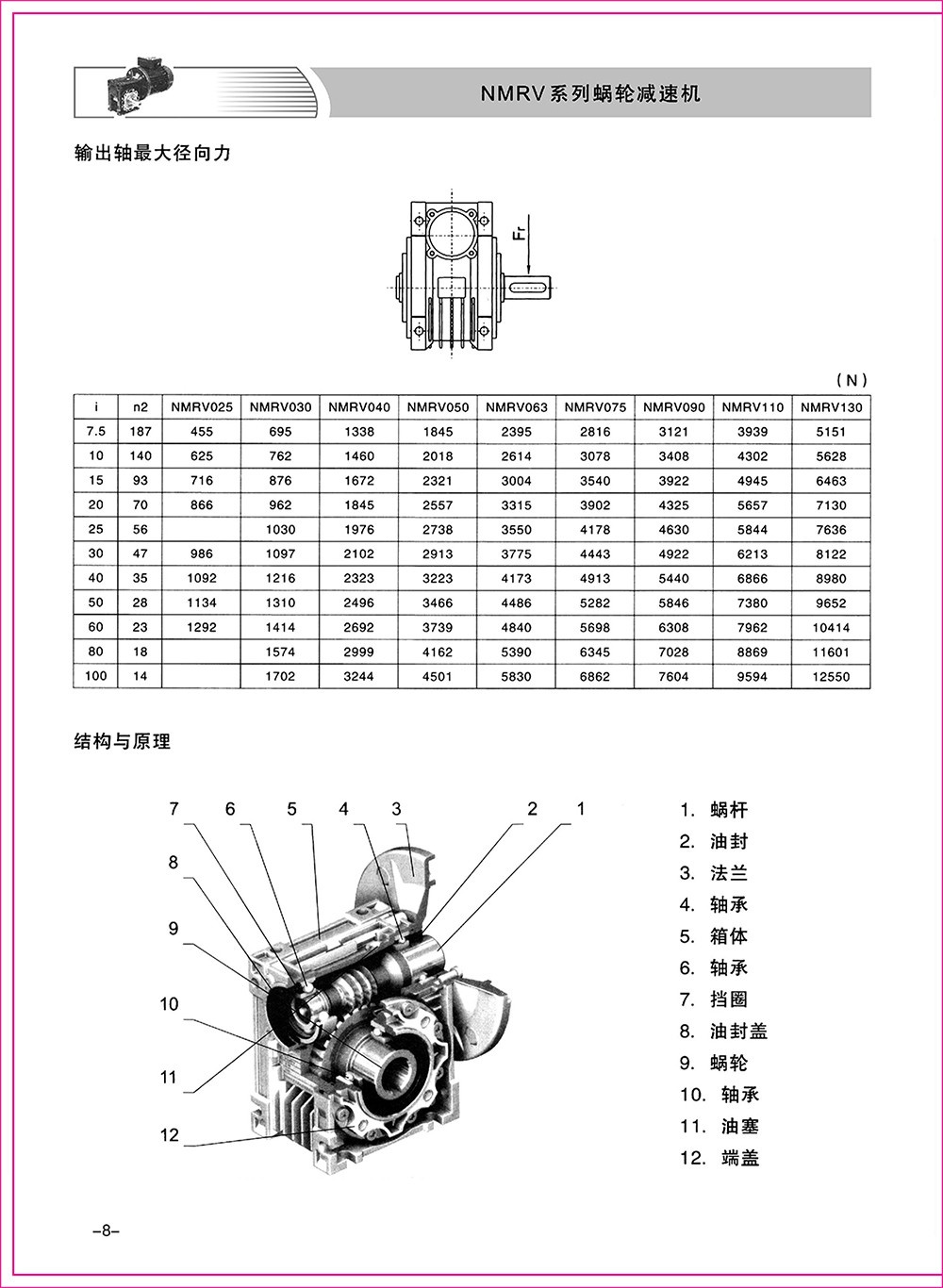 NMRV系列蜗轮减速机

输出轴最大径向力

Fr

(N)

| i | n2 | NMRV025 | NMRV030 | NMRV040 | NMRV050 | NMRV063 | NMRV075 | NMRV090 | NMRV110 | NMRV130 |
|---|---|---|---|---|---|---|---|---|---|---|
| 7.5 | 187 | 455 | 695 | 1338 | 1845 | 2395 | 2816 | 3121 | 3939 | 5151 |
| 10 | 140 | 625 | 762 | 1460 | 2018 | 2614 | 3078 | 3408 | 4302 | 5628 |
| 15 | 93 | 716 | 876 | 1672 | 2321 | 3004 | 3540 | 3922 | 4945 | 6463 |
| 20 | 70 | 866 | 962 | 1845 | 2557 | 3315 | 3902 | 4325 | 5657 | 7130 |
| 25 | 56 | | 1030 | 1976 | 2738 | 3550 | 4178 | 4630 | 5844 | 7636 |
| 30 | 47 | 986 | 1097 | 2102 | 2913 | 3775 | 4443 | 4922 | 6213 | 8122 |
| 40 | 35 | 1092 | 1216 | 2323 | 3223 | 4173 | 4913 | 5440 | 6866 | 8980 |
| 50 | 28 | 1134 | 1310 | 2496 | 3466 | 4486 | 5282 | 5846 | 7380 | 9652 |
| 60 | 23 | 1292 | 1414 | 2692 | 3739 | 4840 | 5698 | 6308 | 7962 | 10414 |
| 80 | 18 | | 1574 | 2999 | 4162 | 5390 | 6345 | 7028 | 8869 | 11601 |
| 100 | 14 | | 1702 | 3244 | 4501 | 5830 | 6862 | 7604 | 9594 | 12550 |

结构与原理

7 6 5 4 3 2 1
8
9
10
11
12

1. 蜗杆
2. 油封
3. 法兰
4. 轴承
5. 箱体
6. 轴承
7. 挡圈
8. 油封盖
9. 蜗轮
10. 轴承
11. 油塞
12. 端盖

-8-