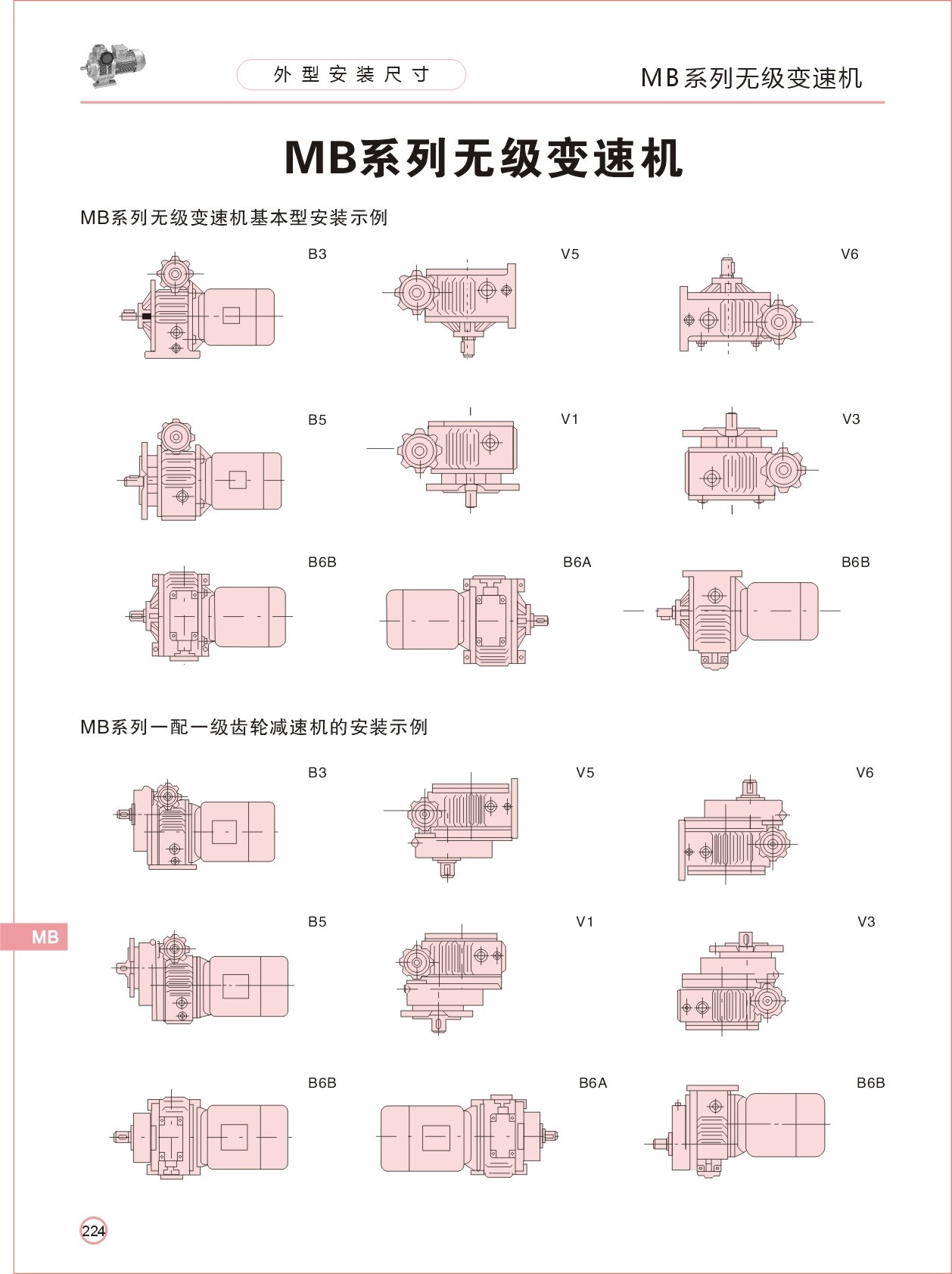 外型安装尺寸

MB系列无级变速机

MB系列无级变速机

MB系列无级变速机基本型安装示例

B3

V5

V6

B5

V1

V3

B6B

B6A

B6B

MB系列一配一级齿轮减速机的安装示例

B3

V5

V6

B5

V1

V3

B6B

B6A

B6B

MB

224